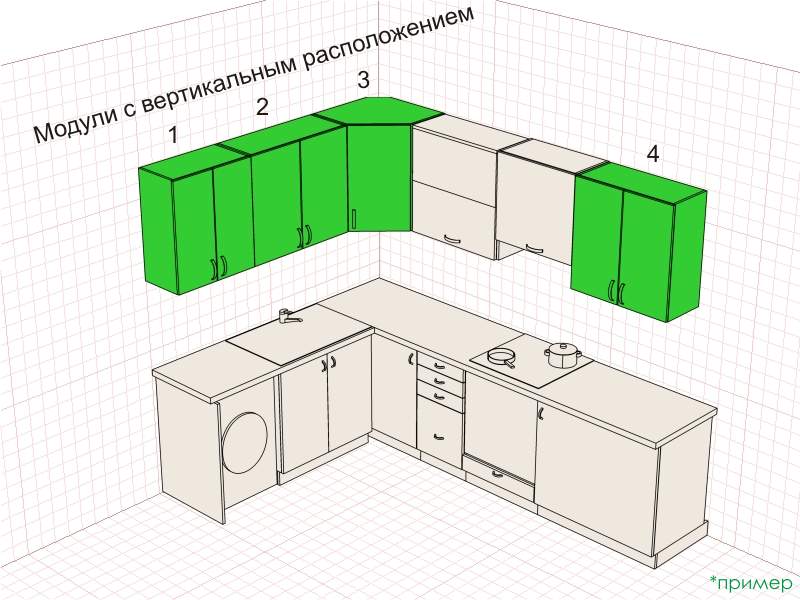 Модули с вертикальным расположением

1

2

3

4

*пример